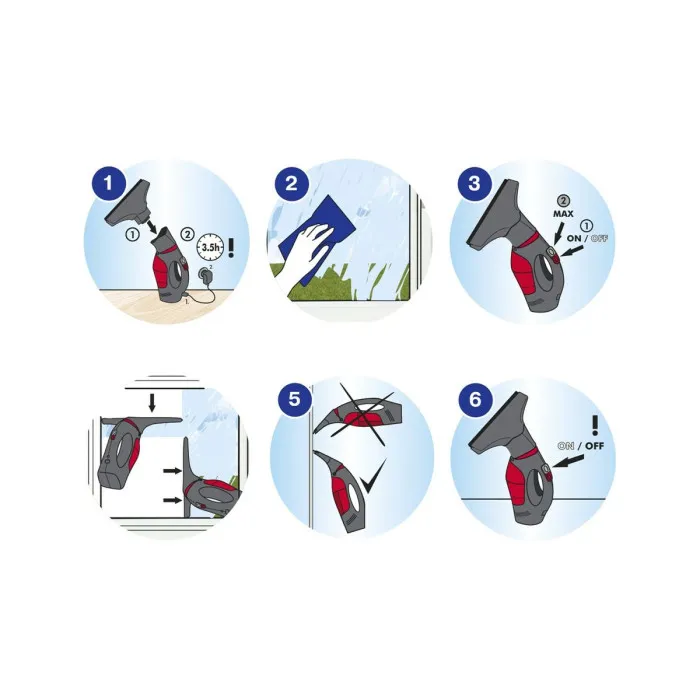 1

①

②

3.5h

!

2

1

2

3

②
MAX

①
ON / OFF

5

6

!

ON / OFF