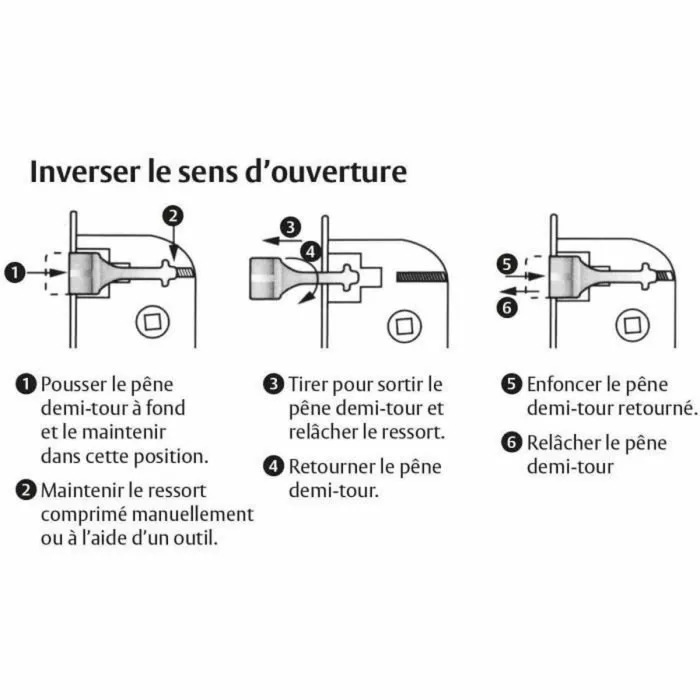 Inverser le sens d'ouverture

1
2

3
4

5
6

1 Pousser le pêne demi-tour à fond et le maintenir dans cette position.

2 Maintenir le ressort comprimé manuellement ou à l'aide d'un outil.

3 Tirer pour sortir le pêne demi-tour et relâcher le ressort.

4 Retourner le pêne demi-tour.

5 Enfoncer le pêne demi-tour retourné.

6 Relâcher le pêne demi-tour