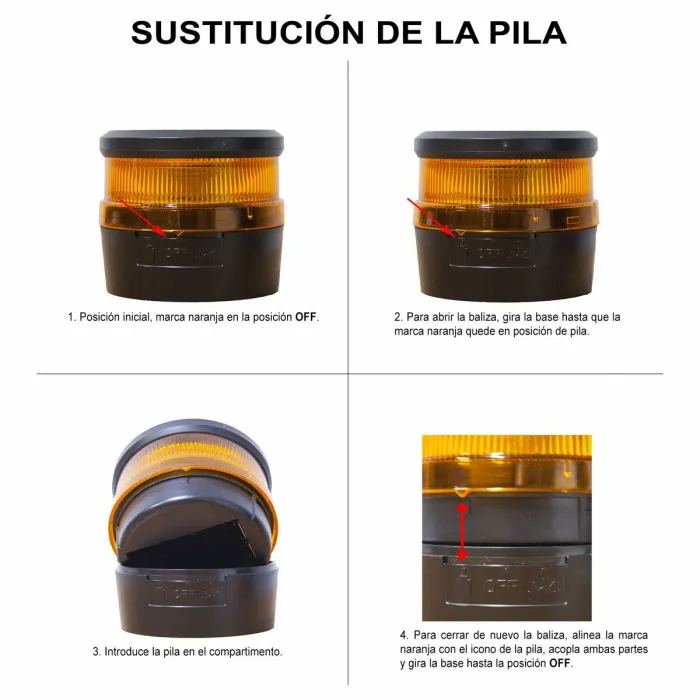 SUSTITUCIÓN DE LA PILA

OFF

1. Posición inicial, marca naranja en la posición OFF.

OFF

2. Para abrir la baliza, gira la base hasta que la marca naranja quede en posición de pila.

OFF

3. Introduce la pila en el compartimento.

OFF

4. Para cerrar de nuevo la baliza, alinea la marca naranja con el icono de la pila, acopla ambas partes y gira la base hasta la posición OFF.