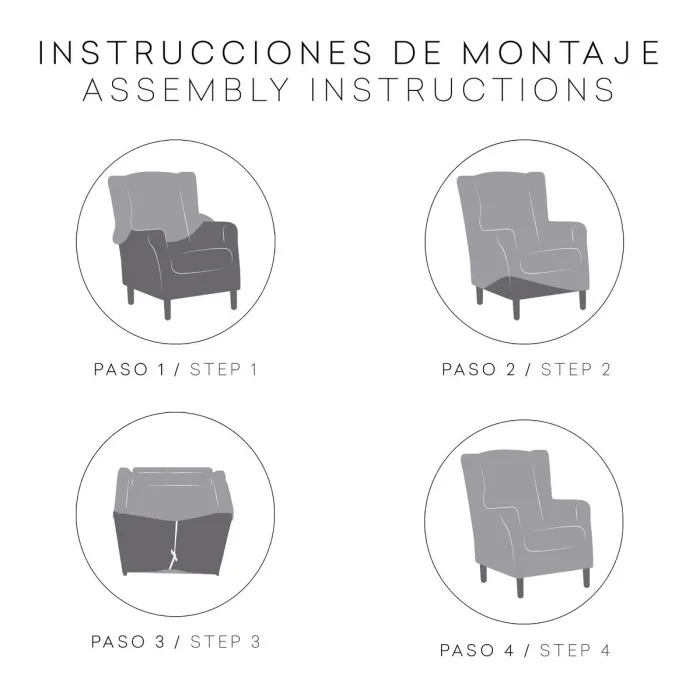 INSTRUCCIONES DE MONTAJE
ASSEMBLY INSTRUCTIONS

PASO 1 / STEP 1

PASO 2 / STEP 2

PASO 3 / STEP 3

PASO 4 / STEP 4