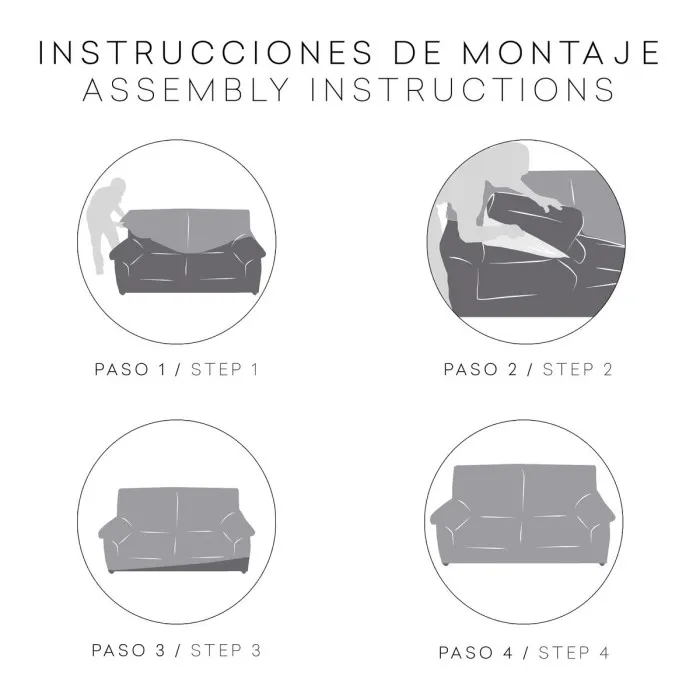 INSTRUCCIONES DE MONTAJE
ASSEMBLY INSTRUCTIONS

PASO 1 / STEP 1

PASO 2 / STEP 2

PASO 3 / STEP 3

PASO 4 / STEP 4