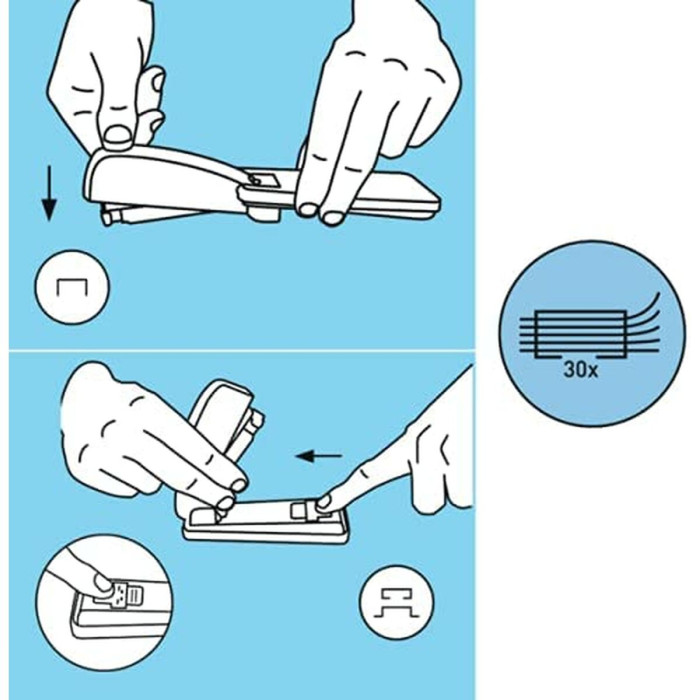 30x