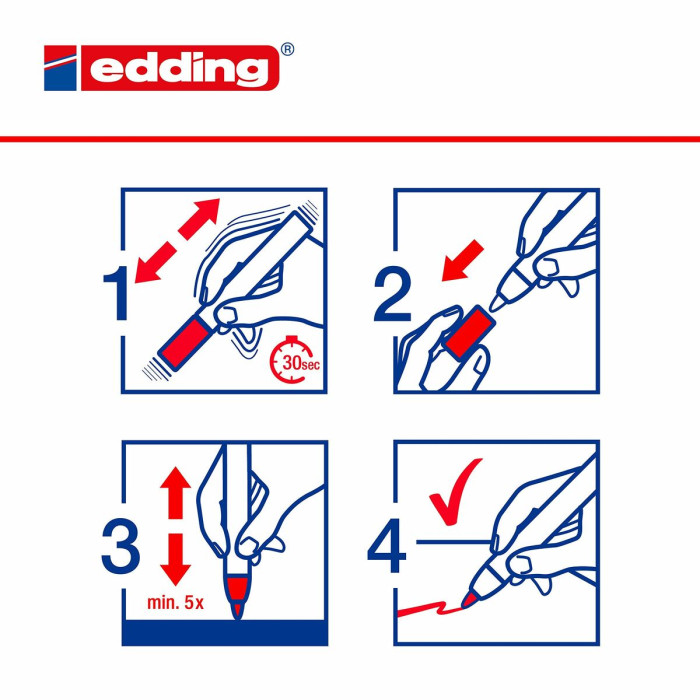 edding®

1
30sec

2

3
min. 5x

4