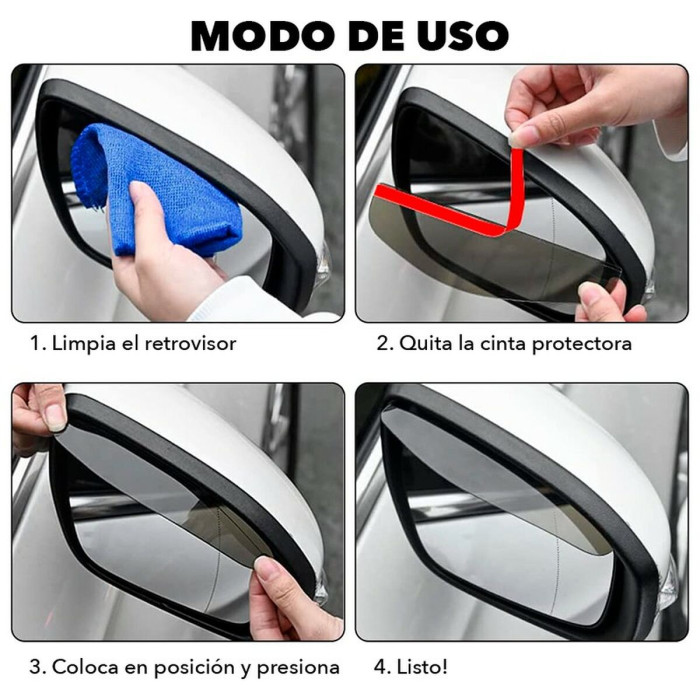 MODO DE USO

1. Limpia el retrovisor

2. Quita la cinta protectora

3. Coloca en posición y presiona

4. Listo!