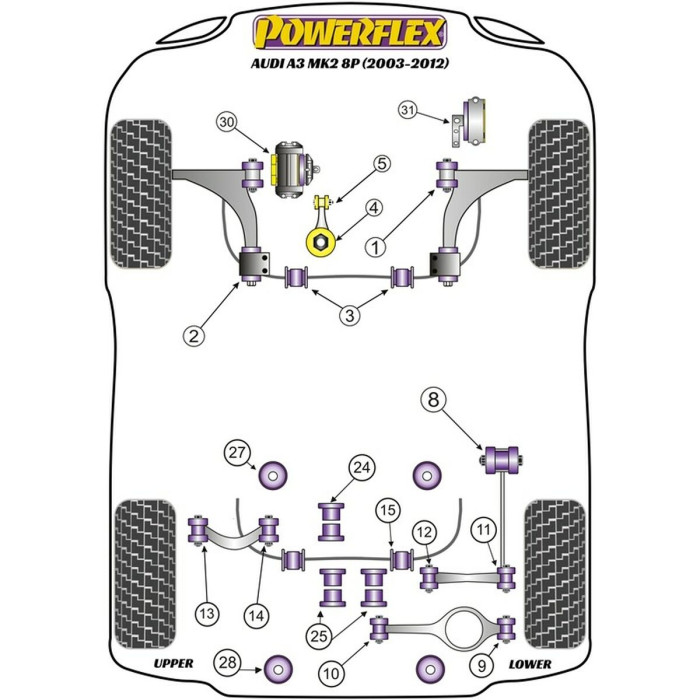 POWERFLEX
AUDI A3 MK2 8P (2003-2012)

30
31
5
4
1
2
3
8
27
24
15
12
11
13
14
25
10
9
28
UPPER
LOWER