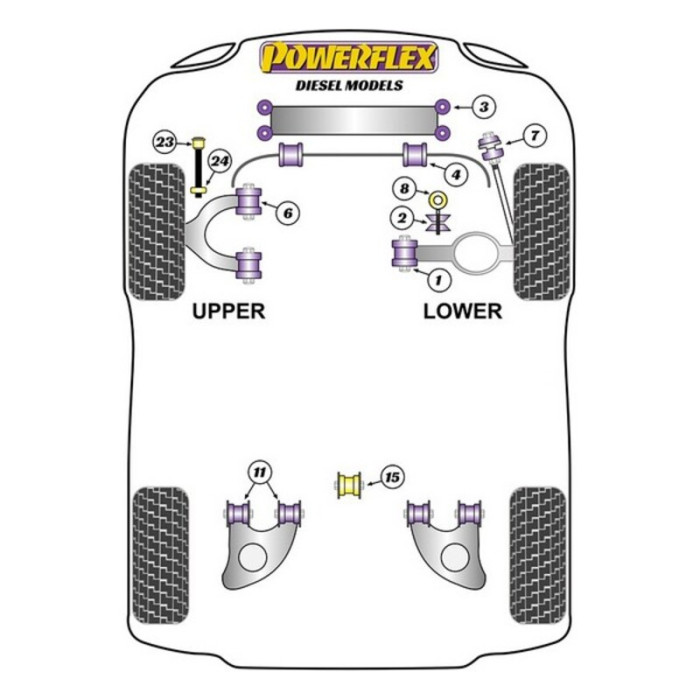 POWERFLEX
DIESEL MODELS

3
23
7
24
4
8
6
2
1
UPPER
LOWER

11
15