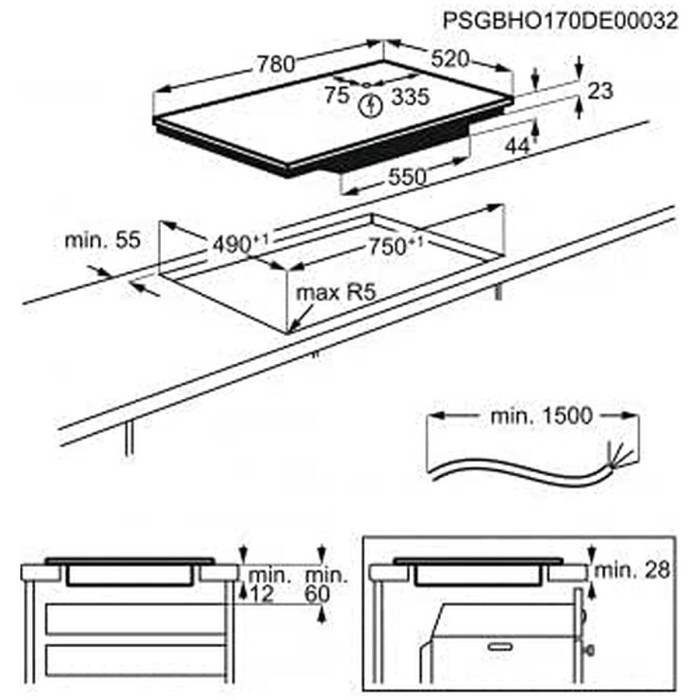 PSGBHO170DE00032

780
520
75
335
23
44
550

min. 55
$490^{+1}$
$750^{+1}$
max R5

min. 1500

min. 12
min. 60

min. 28