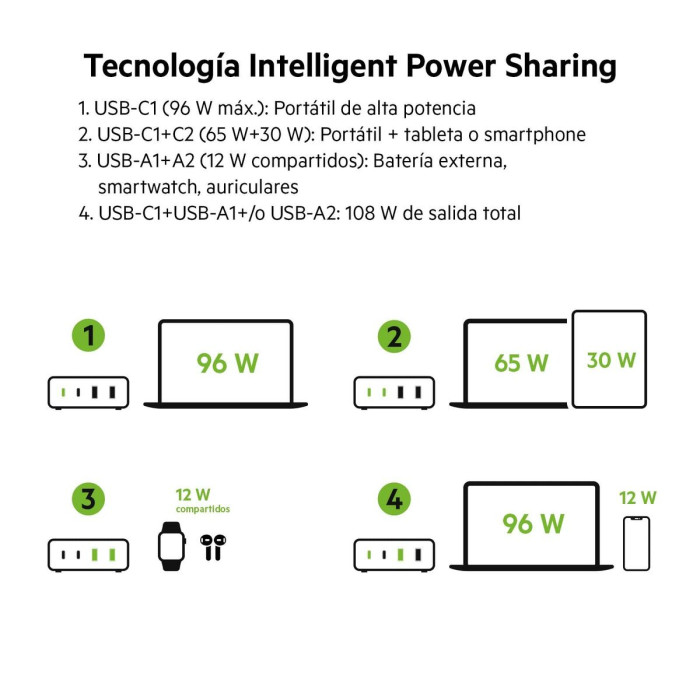 Tecnología Intelligent Power Sharing

1. USB-C1 (96 W máx.): Portátil de alta potencia
2. USB-C1+C2 (65 W+30 W): Portátil + tableta o smartphone
3. USB-A1+A2 (12 W compartidos): Batería externa, smartwatch, auriculares
4. USB-C1+USB-A1+/o USB-A2: 108 W de salida total

1

96 W

2

65 W

30 W

3

12 W
compartidos

4

96 W

12 W